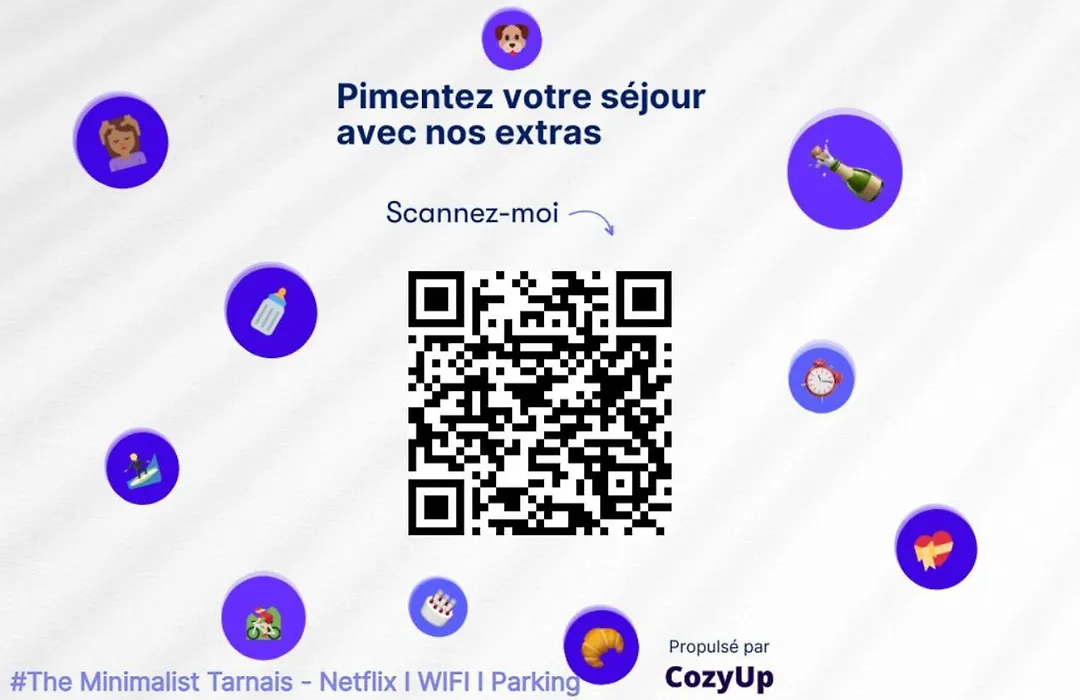 Pimentez votre séjour avec nos extras

Scannez-moi

Propulsé par
CozyUp

#The Minimalist Tarnais - Netflix I WIFI I Parking